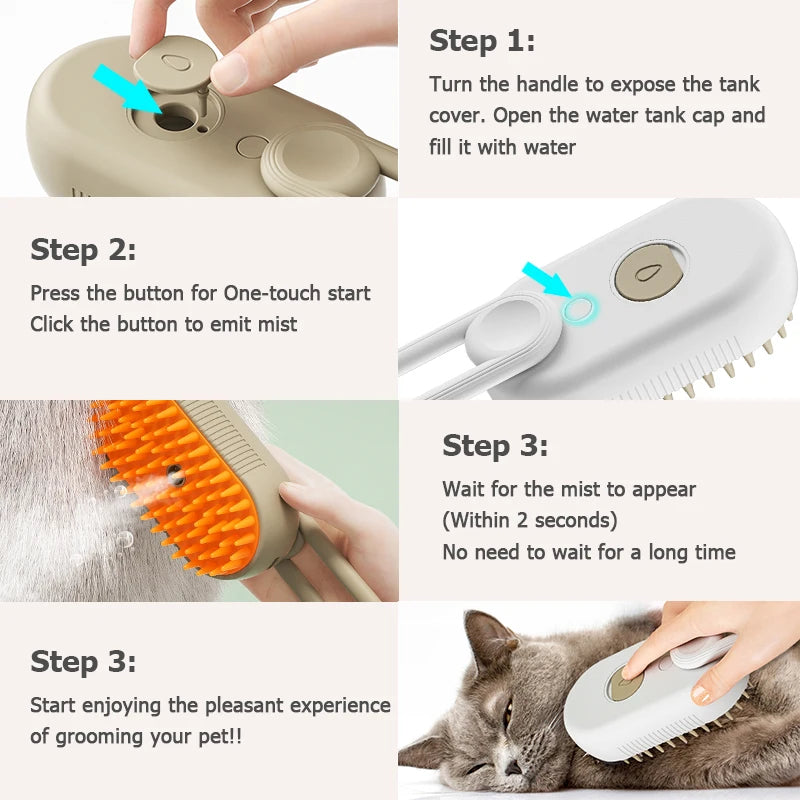 Step 1:
Turn the handle to expose the tank cover. Open the water tank cap and fill it with water

Step 2:
Press the button for One-touch start
Click the button to emit mist

Step 3:
Wait for the mist to appear
(Within 2 seconds)
No need to wait for a long time

Step 3:
Start enjoying the pleasant experience of grooming your pet!!